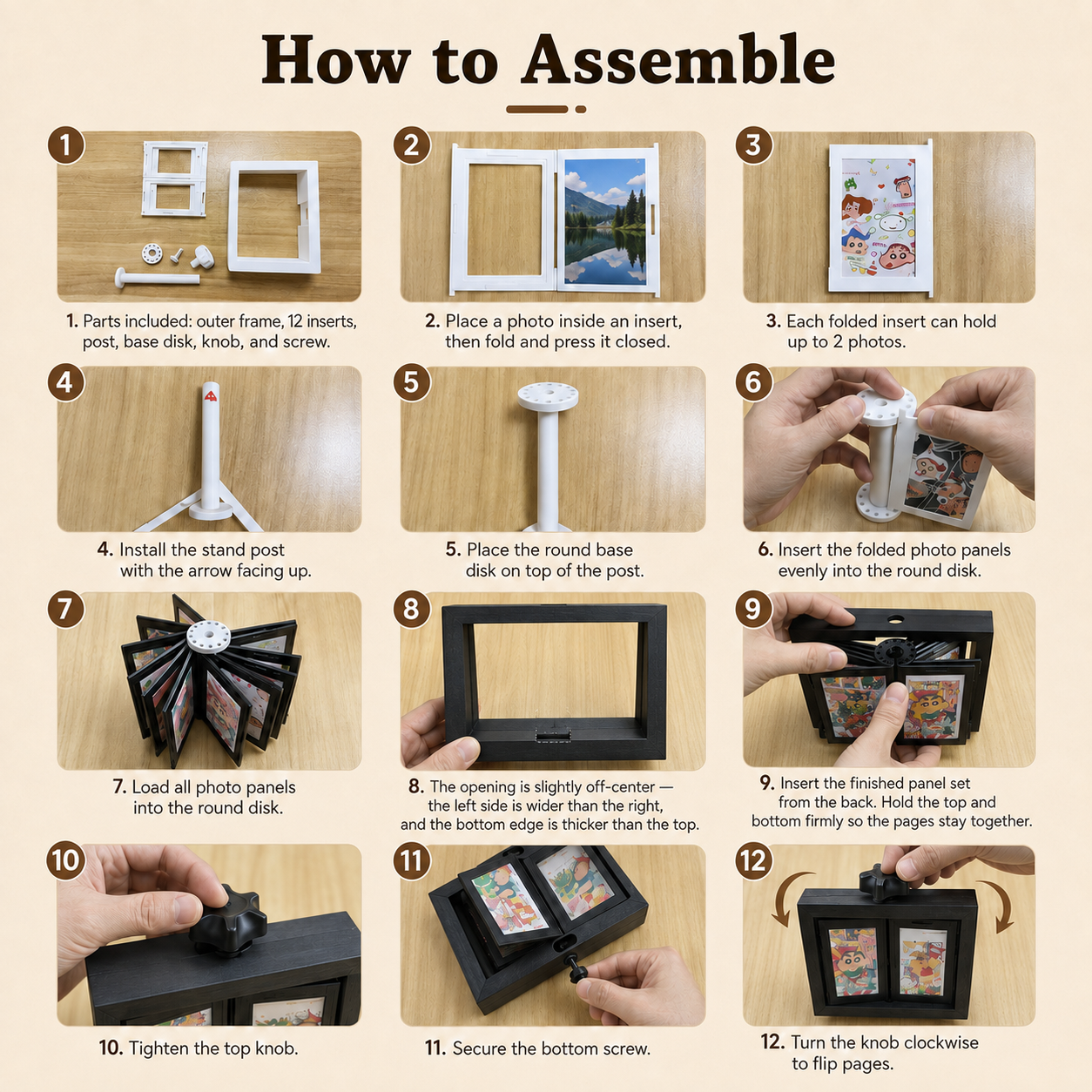 How to Assemble

1

1. Parts included: outer frame, 12 inserts, post, base disk, knob, and screw.

2

2. Place a photo inside an insert, then fold and press it closed.

3

3. Each folded insert can hold up to 2 photos.

4

4. Install the stand post with the arrow facing up.

5

5. Place the round base disk on top of the post.

6

6. Insert the folded photo panels evenly into the round disk.

7

7. Load all photo panels into the round disk.

8

8. The opening is slightly off-center — the left side is wider than the right, and the bottom edge is thicker than the top.

9

9. Insert the finished panel set from the back. Hold the top and bottom firmly so the pages stay together.

10

10. Tighten the top knob.

11

11. Secure the bottom screw.

12

12. Turn the knob clockwise to flip pages.